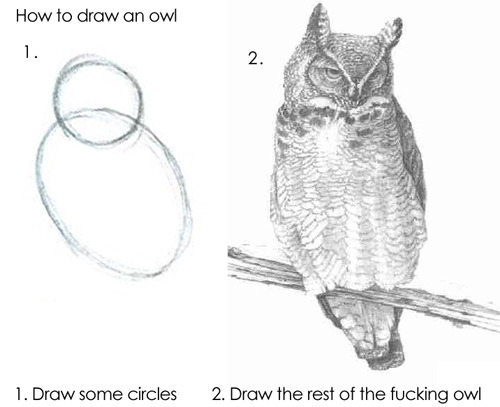 How to draw an owl

1.

2.

1. Draw some circles

2. Draw the rest of the fucking owl